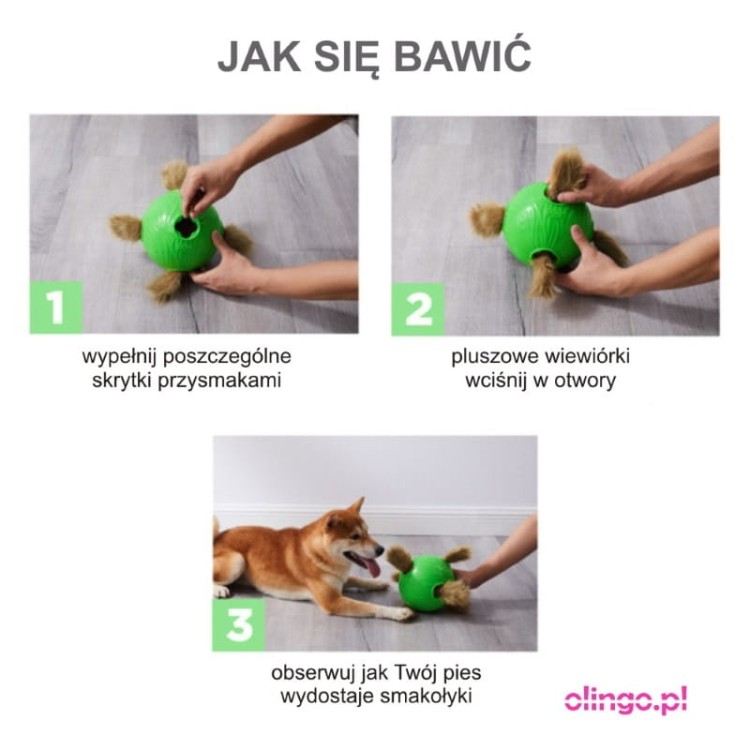 JAK SIĘ BAWIĆ

1

wypełnij poszczególne skrytki przysmakami

2

pluszowe wiewiórki wciśnij w otwory

3

obserwuj jak Twój pies wydostaje smakołyki

olingo.pl